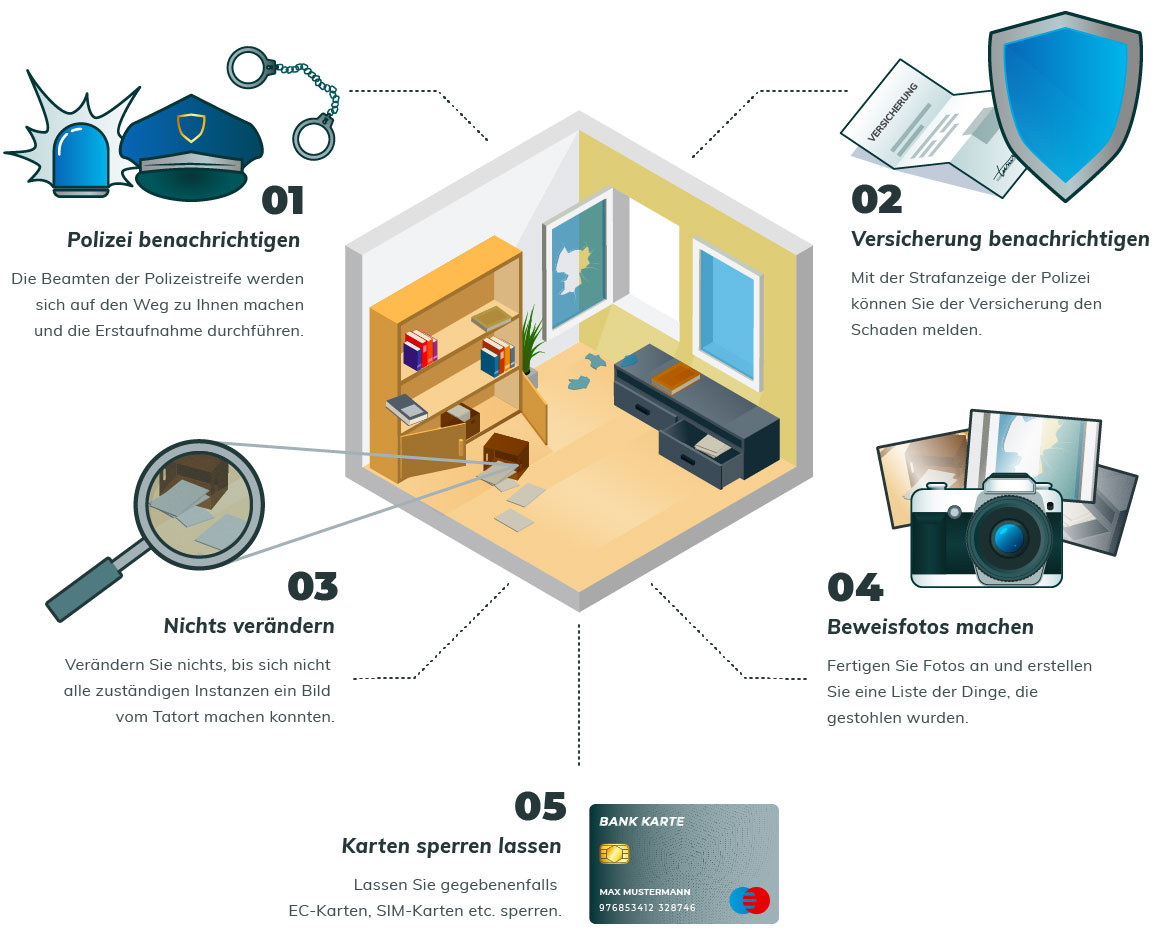 01
Polizei benachrichtigen
Die Beamten der Polizeistreife werden sich auf den Weg zu Ihnen machen und die Erstaufnahme durchführen.

VERSICHERUNG

02
Versicherung benachrichtigen
Mit der Strafanzeige der Polizei können Sie der Versicherung den Schaden melden.

03
Nichts verändern
Verändern Sie nichts, bis sich nicht alle zuständigen Instanzen ein Bild vom Tatort machen konnten.

04
Beweisfotos machen
Fertigen Sie Fotos an und erstellen Sie eine Liste der Dinge, die gestohlen wurden.

05
Karten sperren lassen
Lassen Sie gegebenenfalls EC-Karten, SIM-Karten etc. sperren.

BANK KARTE
MAX MUSTERMANN
976853412 328746